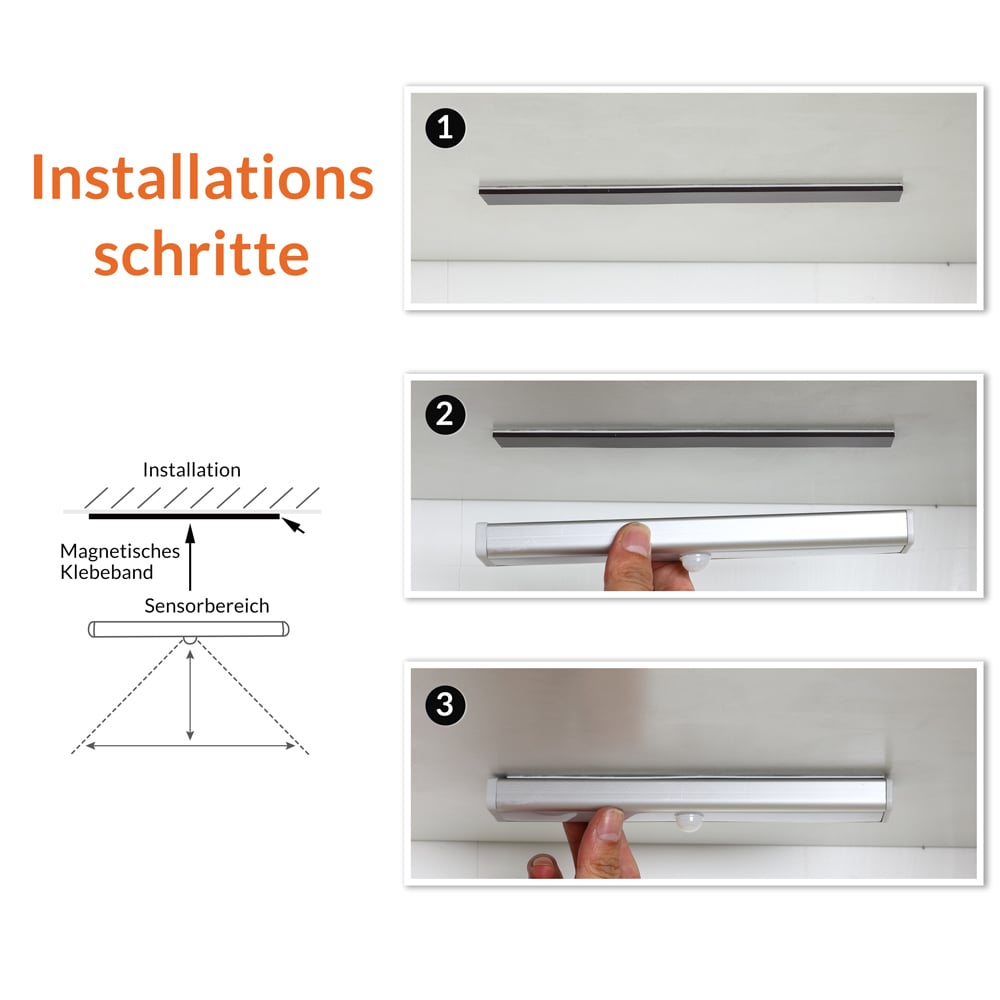 Installations schritte

Installation

Magnetisches Klebeband

Sensorbereich

1

2

3